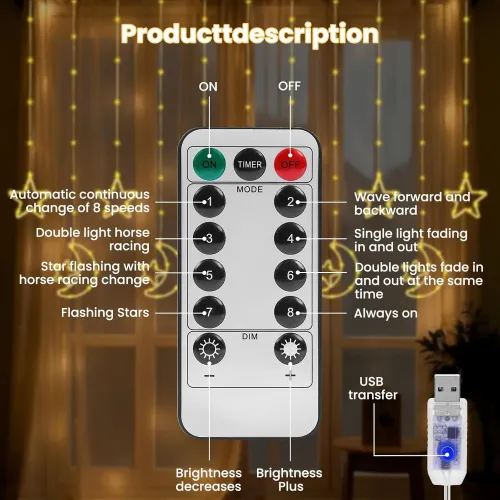 Producttdescription

ON

OFF

ON TIMER OFF

MODE

Automatic continuous change of 8 speeds

1

2

Wave forward and backward

Double light horse racing

3

4

Single light fading in and out

Star flashing with horse racing change

5

6

Double lights fade in and out at the same time

Flashing Stars

7

8

Always on

DIM

−

+

USB transfer

Brightness decreases

Brightness Plus